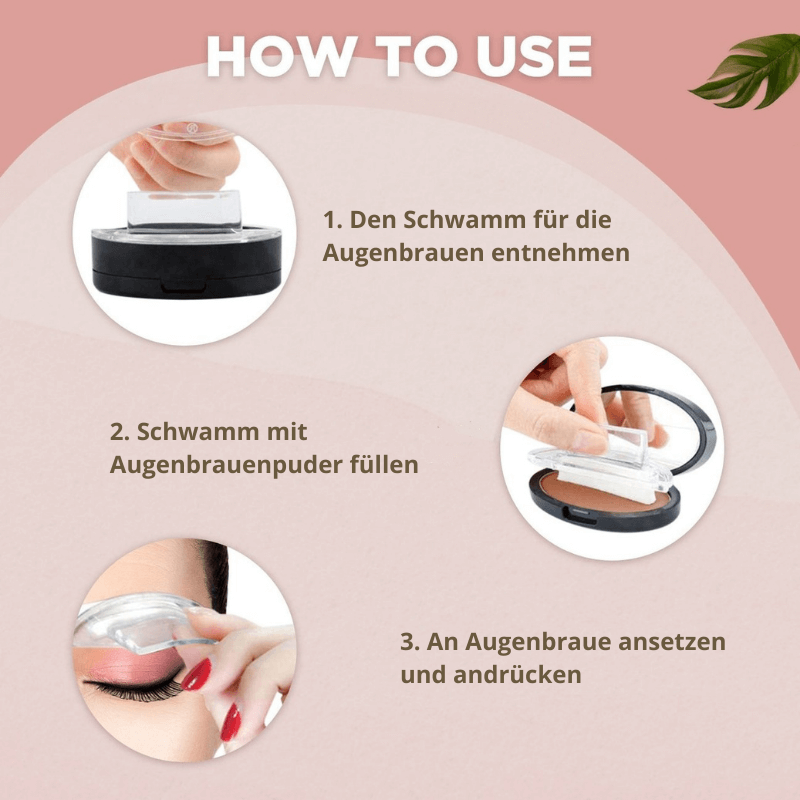 HOW TO USE

1. Den Schwamm für die Augenbrauen entnehmen

2. Schwamm mit Augenbrauenpuder füllen

3. An Augenbraue ansetzen und andrücken