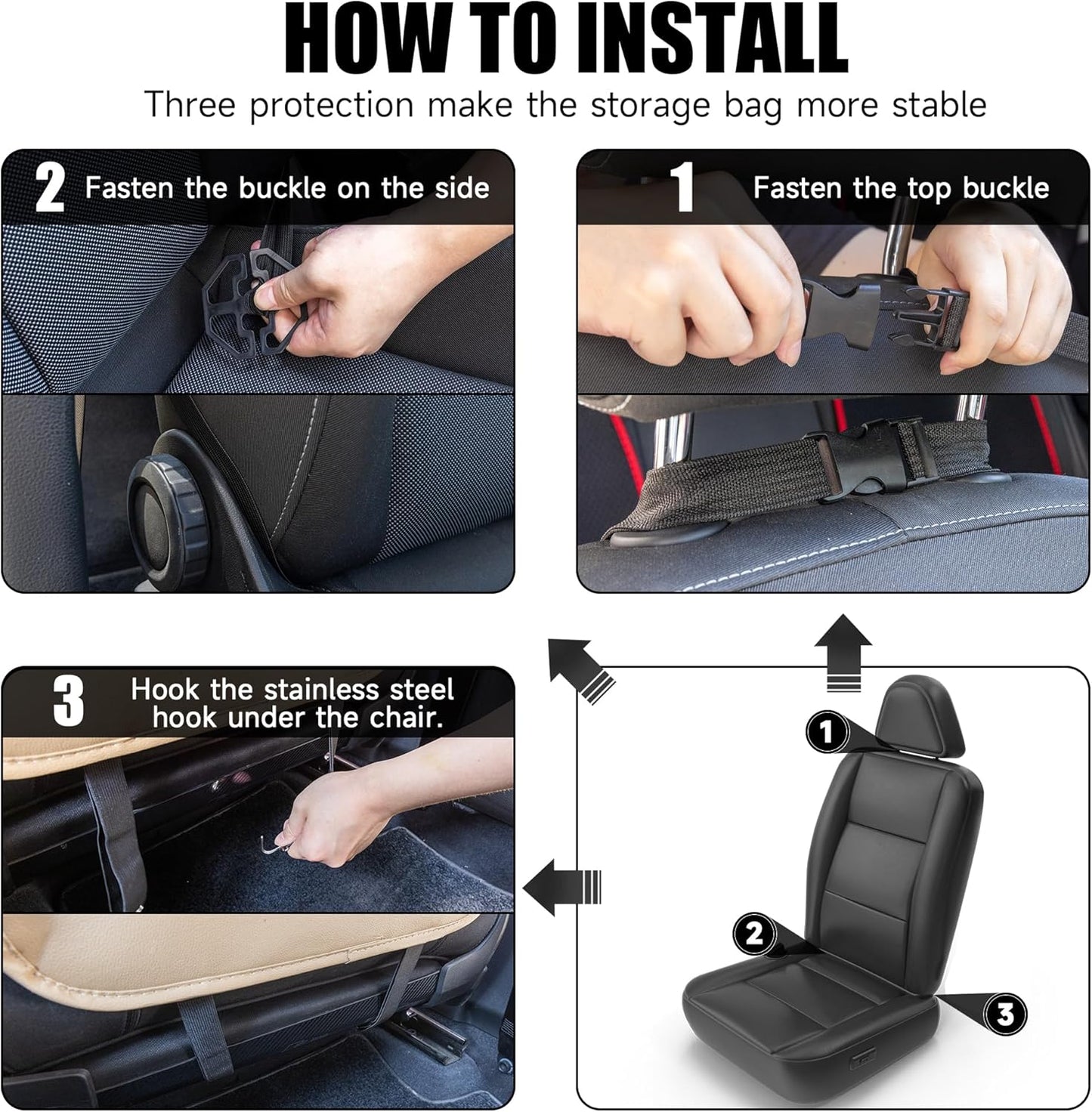 HOW TO INSTALL

Three protection make the storage bag more stable

2 Fasten the buckle on the side

1 Fasten the top buckle

3 Hook the stainless steel hook under the chair.

1

2

3