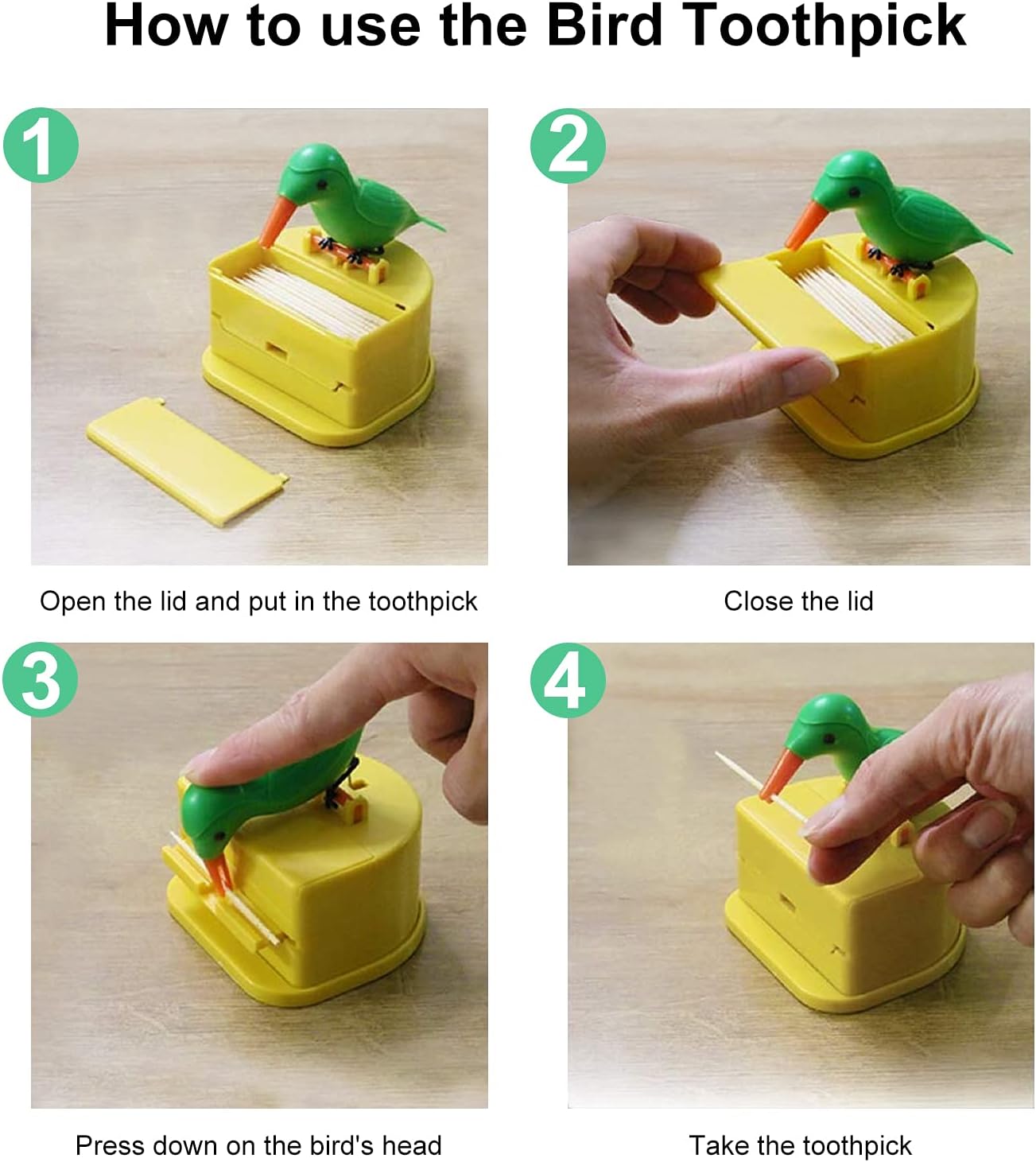 How to use the Bird Toothpick

1

Open the lid and put in the toothpick

2

Close the lid

3

Press down on the bird's head

4

Take the toothpick