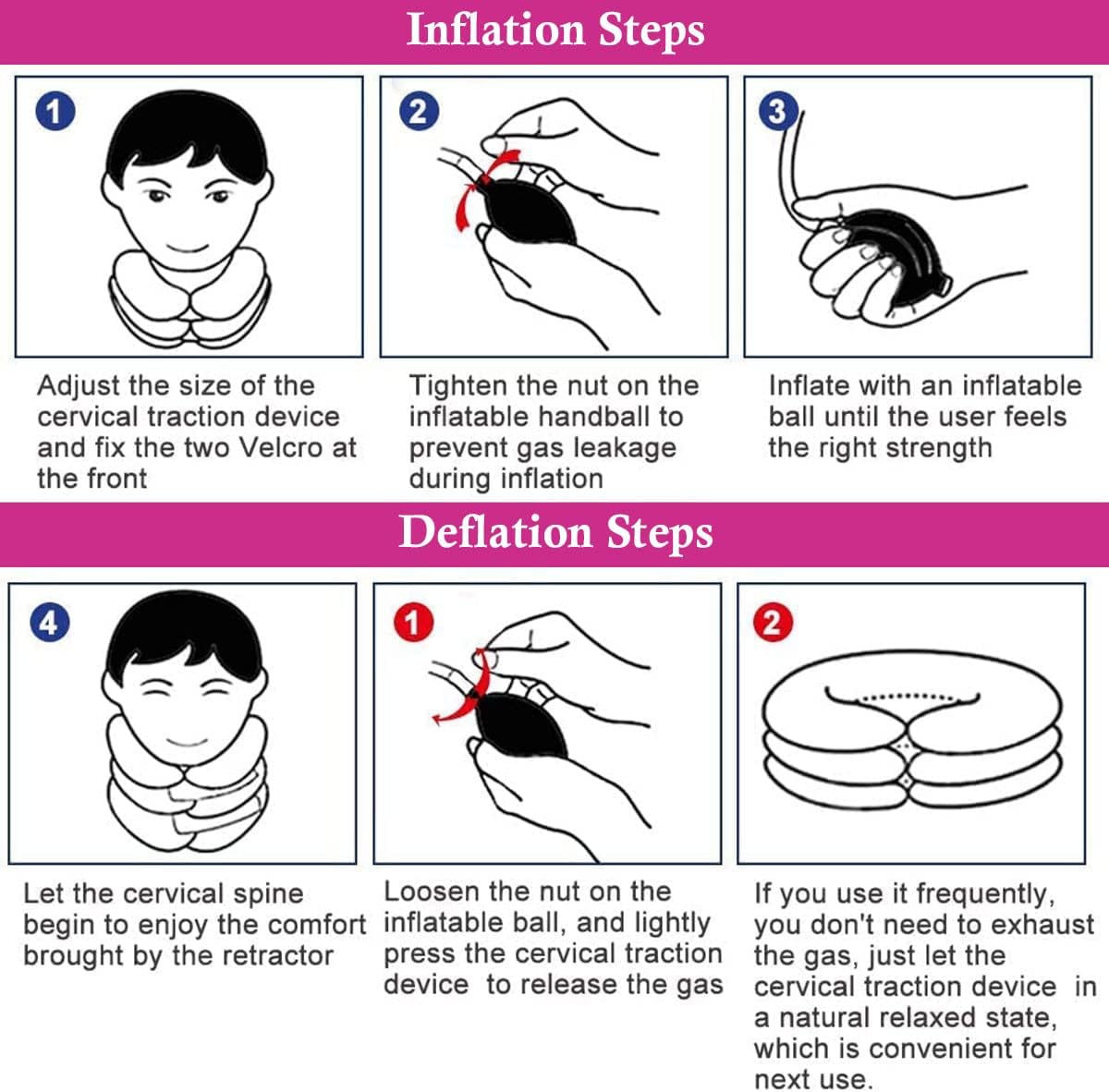 Inflation Steps

1

Adjust the size of the cervical traction device and fix the two Velcro at the front

2

Tighten the nut on the inflatable handball to prevent gas leakage during inflation

3

Inflate with an inflatable ball until the user feels the right strength

Deflation Steps

4

Let the cervical spine begin to enjoy the comfort brought by the retractor

1

Loosen the nut on the inflatable ball, and lightly press the cervical traction device to release the gas

2

If you use it frequently, you don't need to exhaust the gas, just let the cervical traction device in a natural relaxed state, which is convenient for next use.