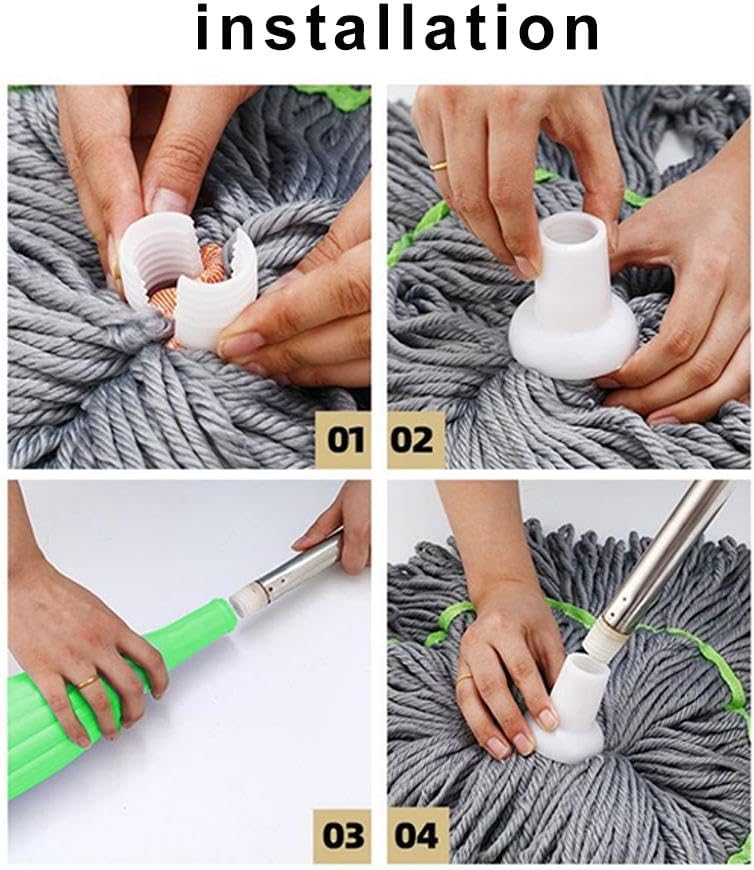 installation

01

02

03

04