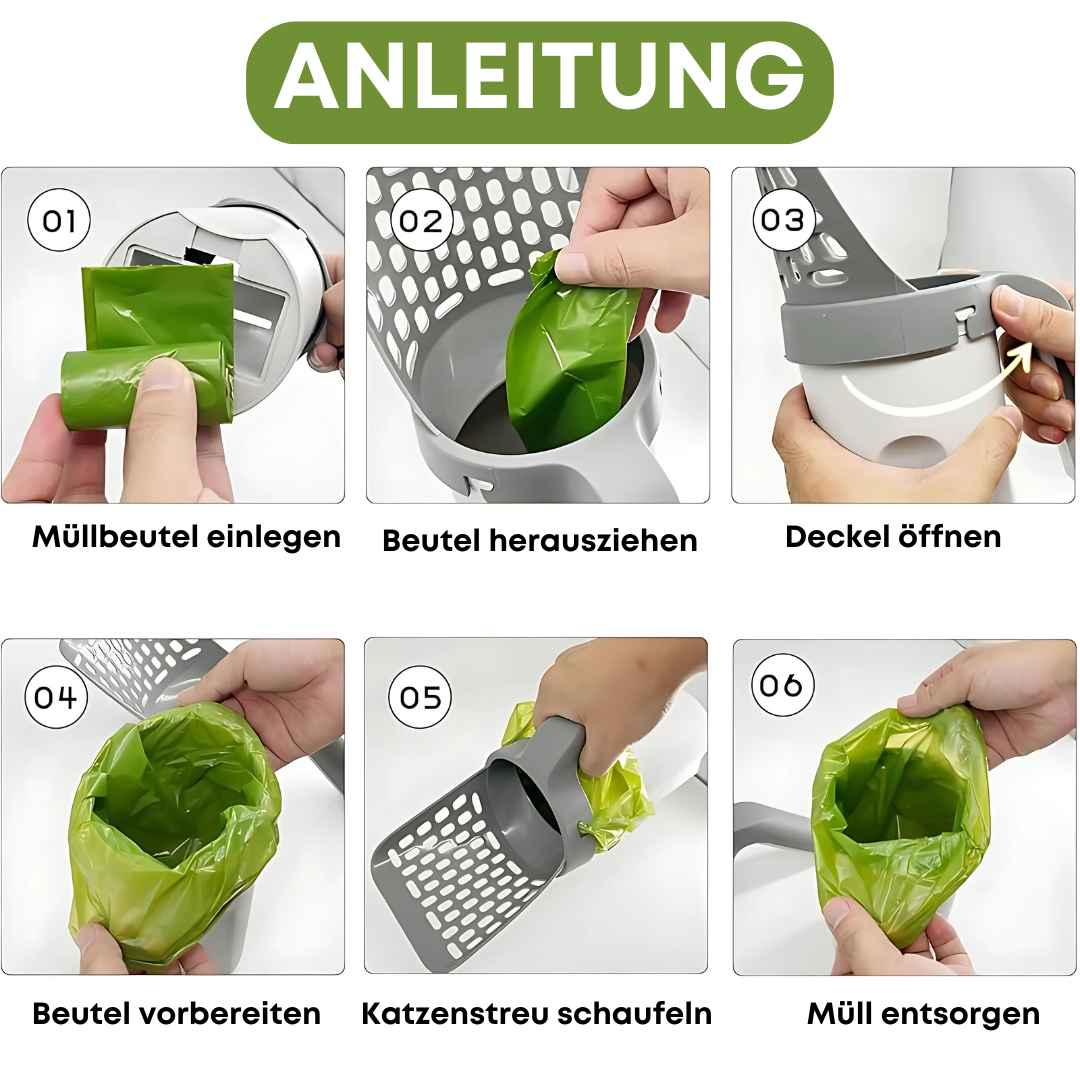 ANLEITUNG

01

Müllbeutel einlegen

02

Beutel herausziehen

03

Deckel öffnen

04

Beutel vorbereiten

05

Katzenstreu schaufeln

06

Müll entsorgen