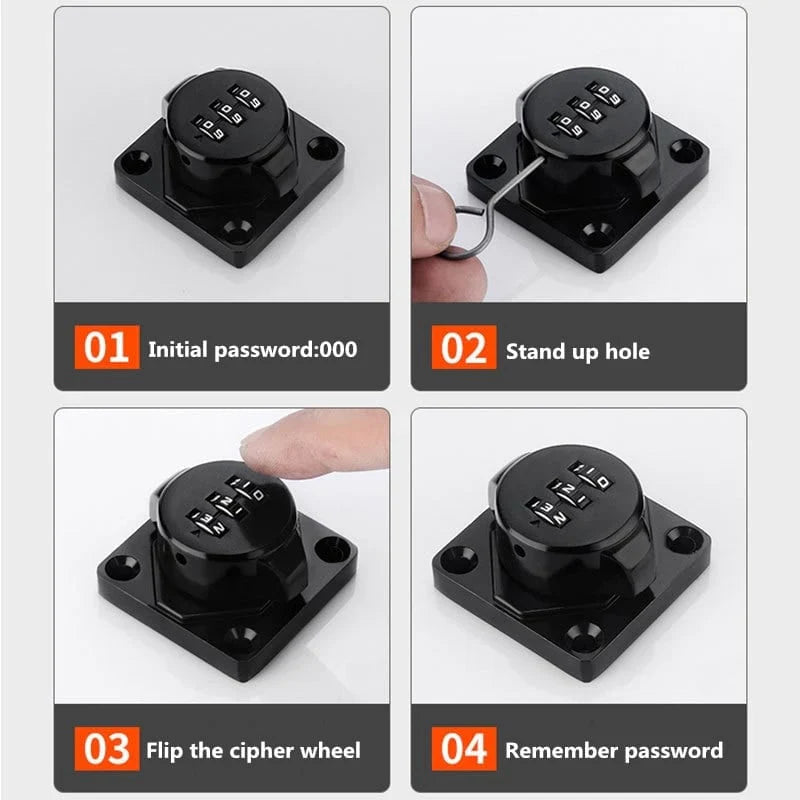 01 Initial password:000

02 Stand up hole

03 Flip the cipher wheel

04 Remember password